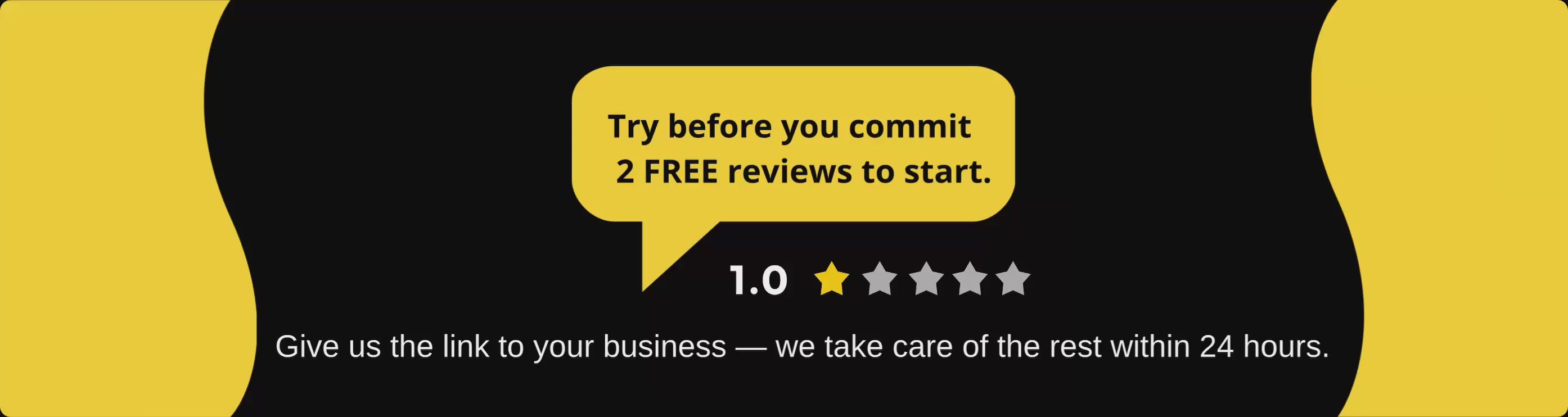 Try before you commit
2 FREE reviews to start.

1.0

Give us the link to your business — we take care of the rest within 24 hours.